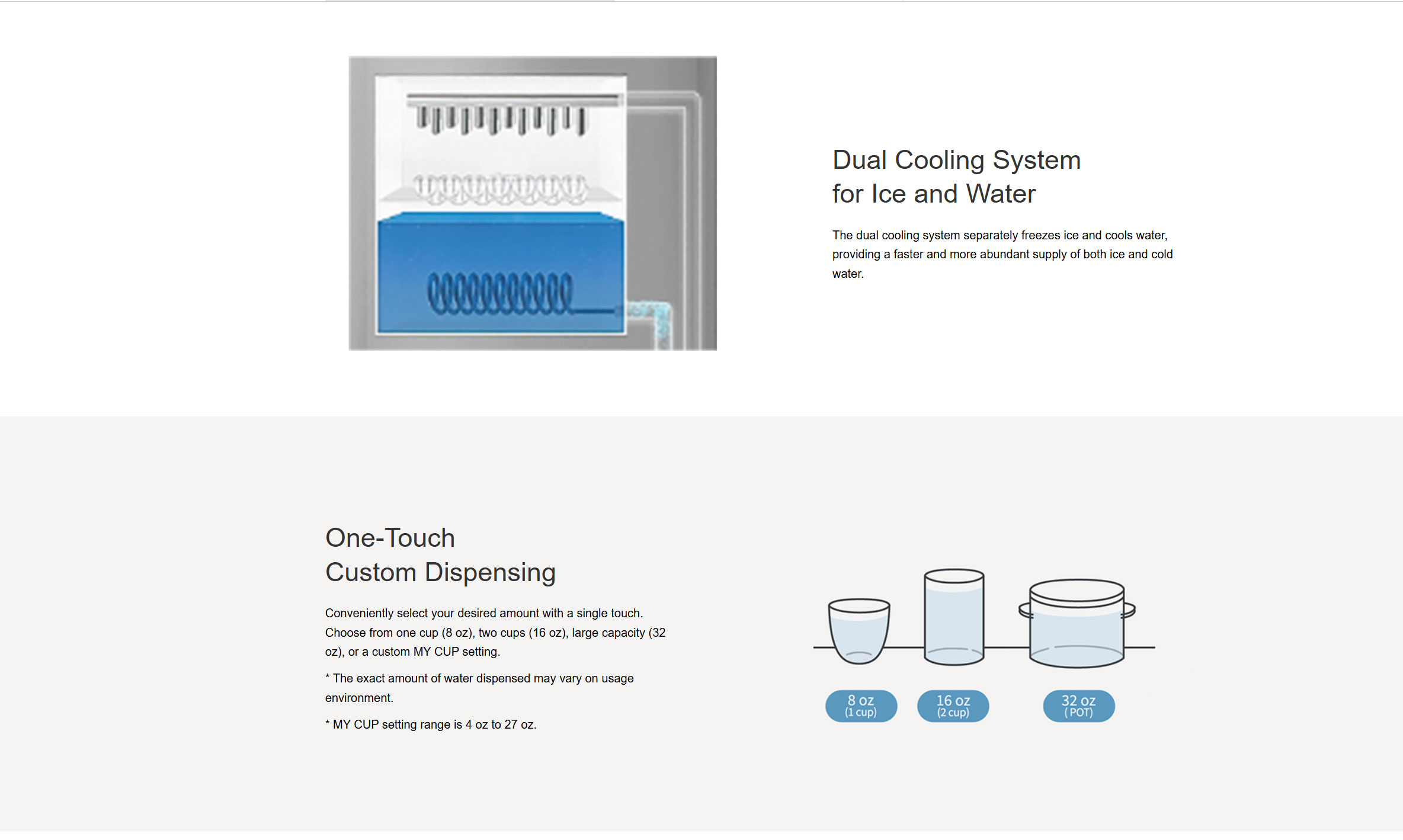 Dual Cooling System
for Ice and Water

The dual cooling system separately freezes ice and cools water, providing a faster and more abundant supply of both ice and cold water.

One-Touch
Custom Dispensing

Conveniently select your desired amount with a single touch. Choose from one cup (8 oz), two cups (16 oz), large capacity (32 oz), or a custom MY CUP setting.

* The exact amount of water dispensed may vary on usage environment.

* MY CUP setting range is 4 oz to 27 oz.

8 oz
(1 cup)

16 oz
(2 cup)

32 oz
(POT)